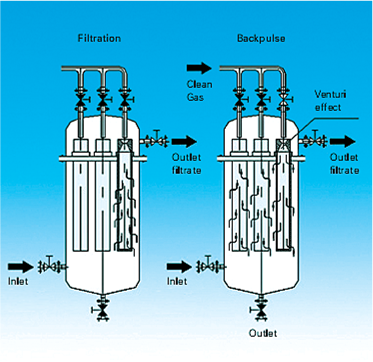 Filtration

Outlet filtrate

Inlet

Backpulse

Clean Gas

Venturi effect

Outlet filtrate

Inlet

Outlet